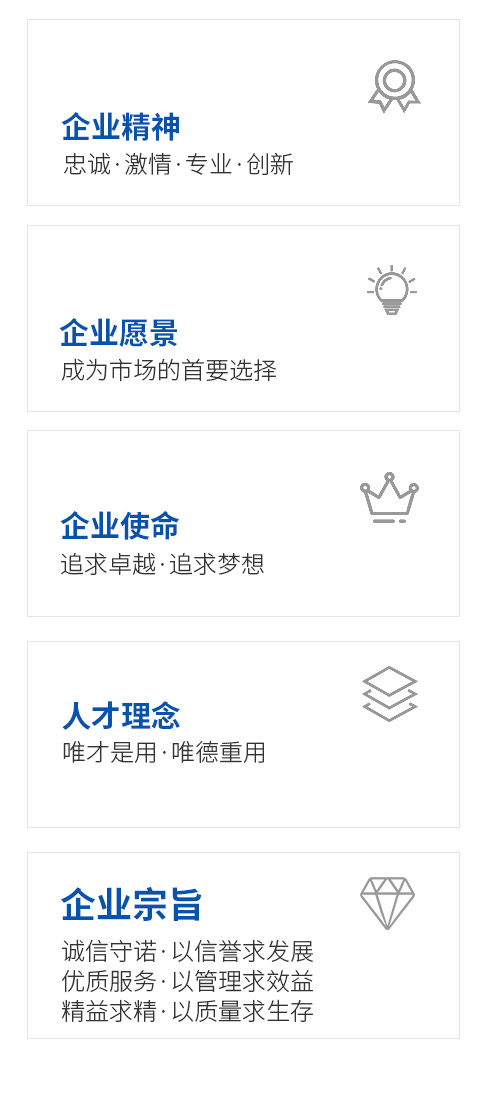 企业精神
忠诚·激情·专业·创新

企业愿景
成为市场的首要选择

企业使命
追求卓越·追求梦想

人才理念
唯才是用·唯德重用

企业宗旨
诚信守诺·以信誉求发展
优质服务·以管理求效益
精益求精·以质量求生存